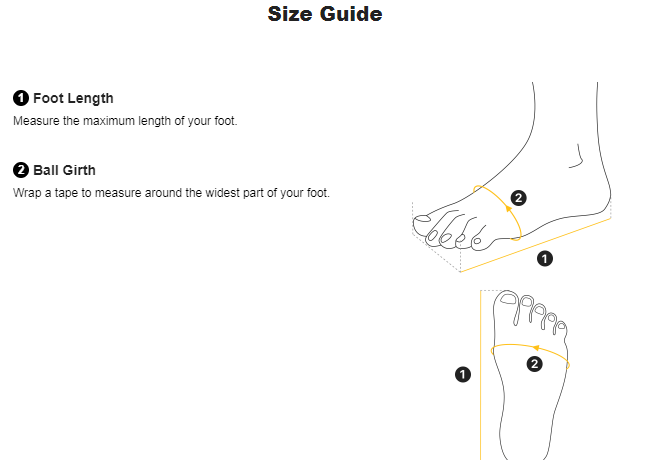 Size Guide

1 Foot Length
Measure the maximum length of your foot.

2 Ball Girth
Wrap a tape to measure around the widest part of your foot.

2
1
2
1